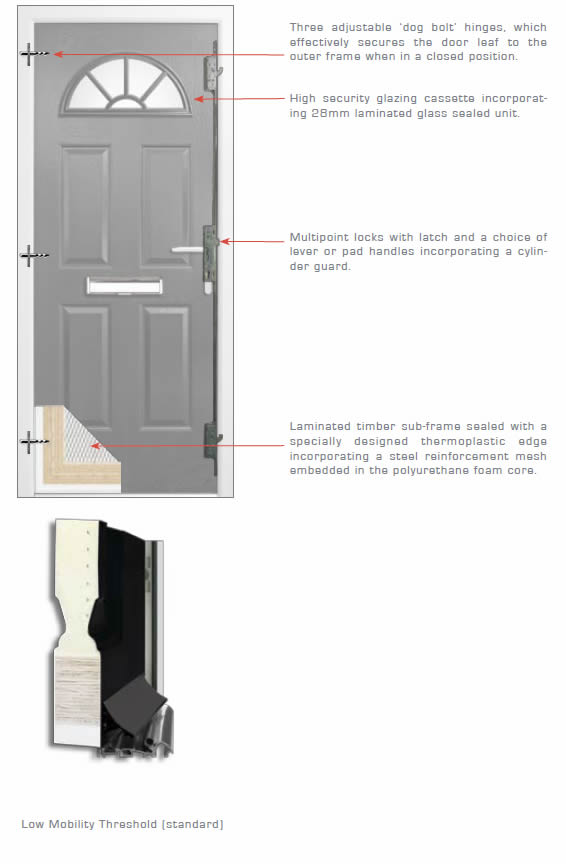 Three adjustable 'dog bolt' hinges, which effectively secures the door leaf to the outer frame when in a closed position.

High security glazing cassette incorporating 28mm laminated glass sealed unit.

Multipoint locks with latch and a choice of lever or pad handles incorporating a cylinder guard.

Laminated timber sub-frame sealed with a specially designed thermoplastic edge incorporating a steel reinforcement mesh embedded in the polyurethane foam core.

Low Mobility Threshold (standard)